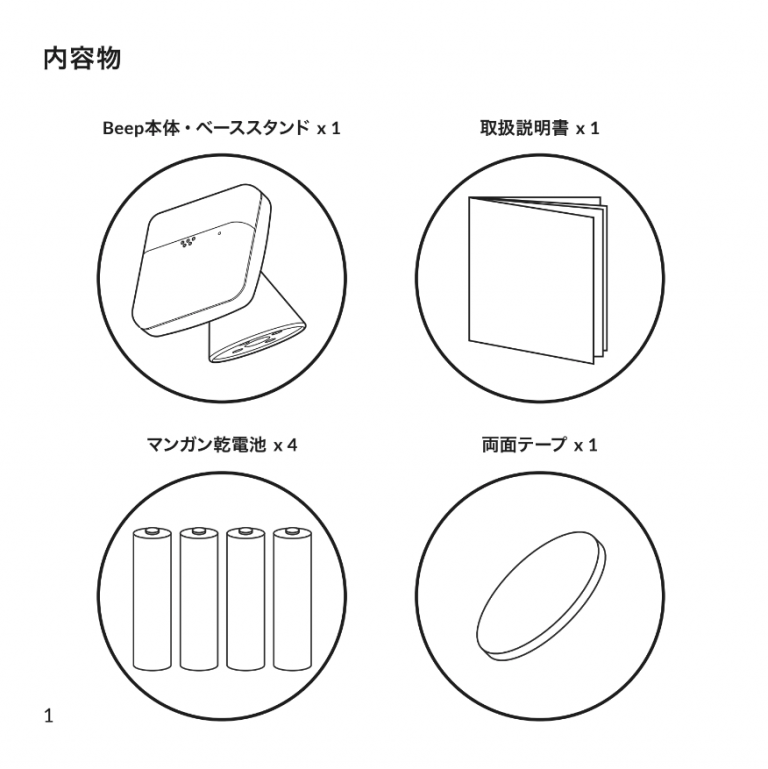 内容物

Beep本体・ベーススタンド x 1

取扱説明書 x 1

マンガン乾電池 x 4

両面テープ x 1

1